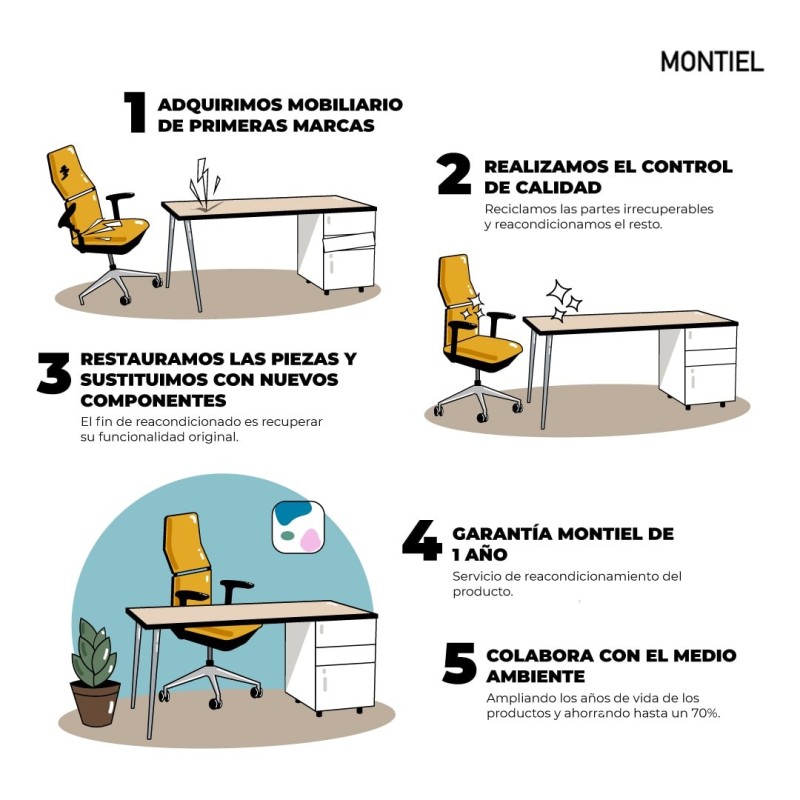 MONTIEL

1 ADQUIRIMOS MOBILIARIO DE PRIMERAS MARCAS

2 REALIZAMOS EL CONTROL DE CALIDAD
Reciclamos las partes irrecuperables y reacondicionamos el resto.

3 RESTAURAMOS LAS PIEZAS Y SUSTITUIMOS CON NUEVOS COMPONENTES
El fin de reacondicionado es recuperar su funcionalidad original.

4 GARANTÍA MONTIEL DE 1 AÑO
Servicio de reacondicionamiento del producto.

5 COLABORA CON EL MEDIO AMBIENTE
Ampliando los años de vida de los productos y ahorrando hasta un 70%.