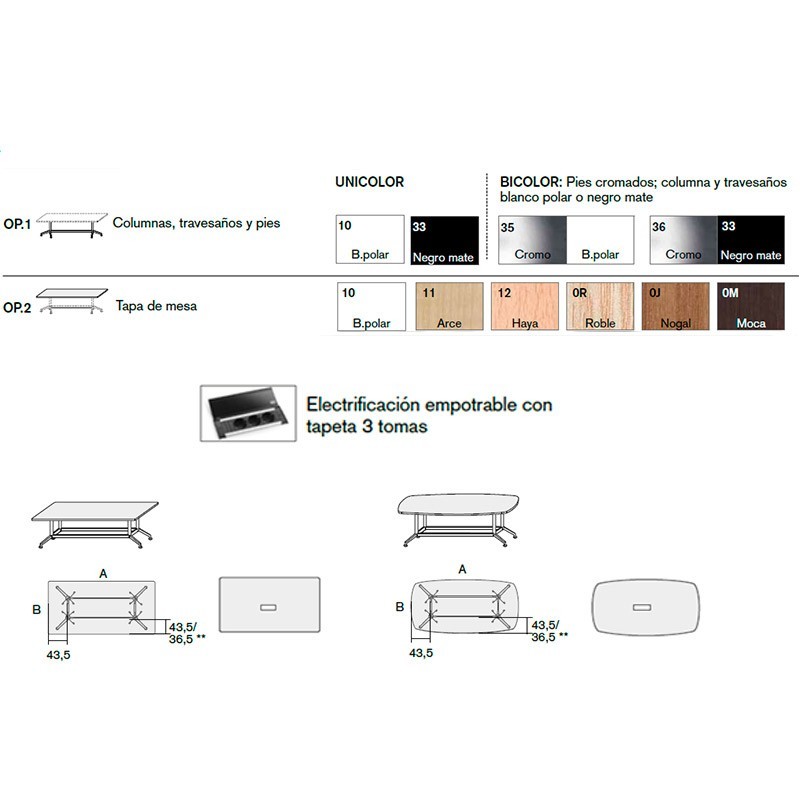 UNICOLOR

BICOLOR: Pies cromados; columna y travesaños blanco polar o negro mate

OP.1 Columnas, travesaños y pies

10 B.polar
33 Negro mate
35 Cromo
B.polar
36 Cromo
33 Negro mate

OP.2 Tapa de mesa

10 B.polar
11 Arce
12 Haya
0R Roble
0J Nogal
0M Moca

Electrificación empotrable con tapeta 3 tomas

A
B
43,5/
36,5 **
43,5

A
B
43,5/
36,5 **
43,5