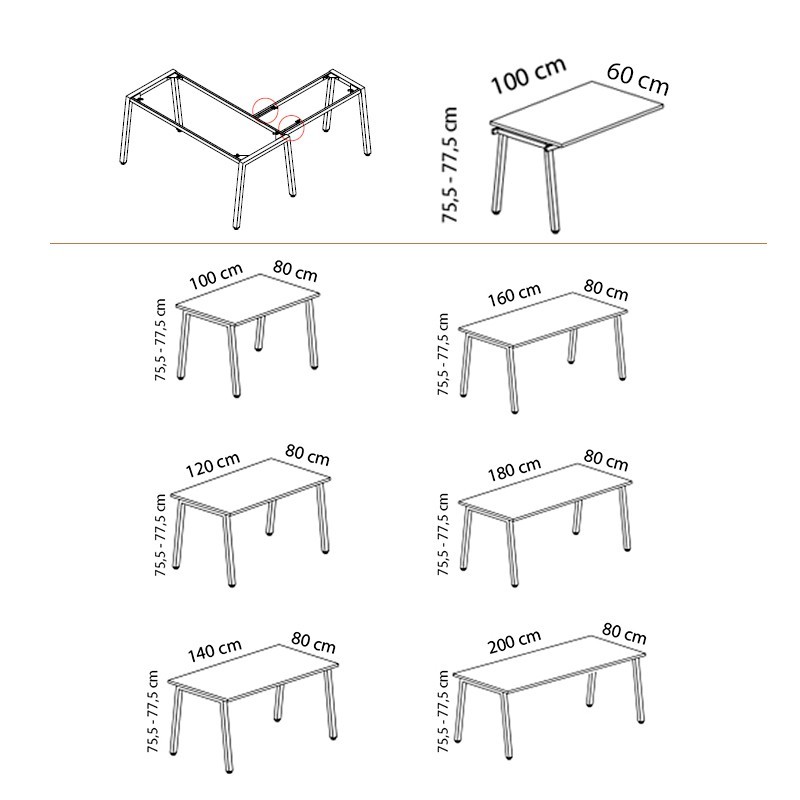 100 cm
60 cm
75,5 - 77,5 cm

100 cm
80 cm
75,5 - 77,5 cm

160 cm
80 cm
75,5 - 77,5 cm

120 cm
80 cm
75,5 - 77,5 cm

180 cm
80 cm
75,5 - 77,5 cm

140 cm
80 cm
75,5 - 77,5 cm

200 cm
80 cm
75,5 - 77,5 cm